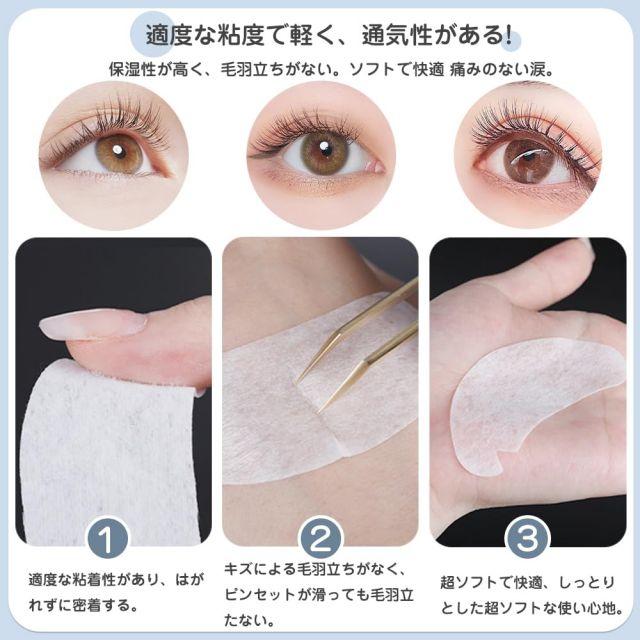 適度な粘度で軽く、通気性がある!

保湿性が高く、毛羽立ちがない。ソフトで快適 痛みのない涙。

1

適度な粘着性があり、はがれずに密着する。

2

キズによる毛羽立ちがなく、ピンセットが滑っても毛羽立たない。

3

超ソフトで快適、しっとりとした超ソフトな使い心地。