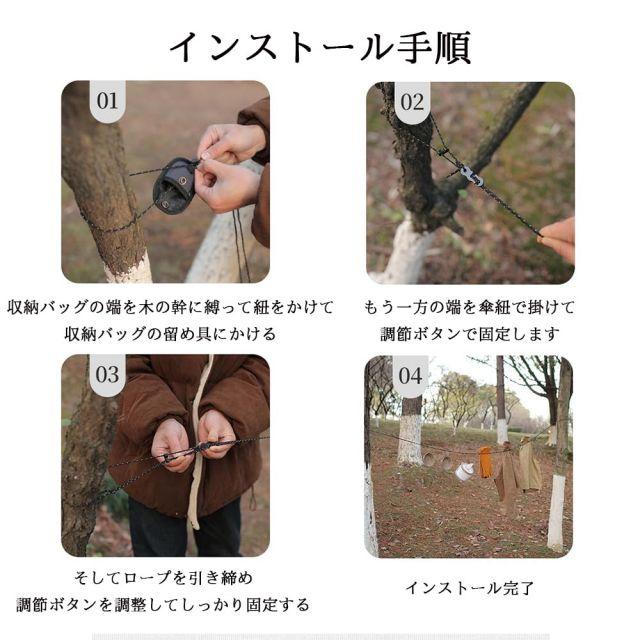 インストール手順

01

収納バッグの端を木の幹に縛って紐をかけて
収納バッグの留め具にかける

02

もう一方の端を傘紐で掛けて
調節ボタンで固定します

03

そしてロープを引き締め
調節ボタンを調整してしっかり固定する

04

インストール完了