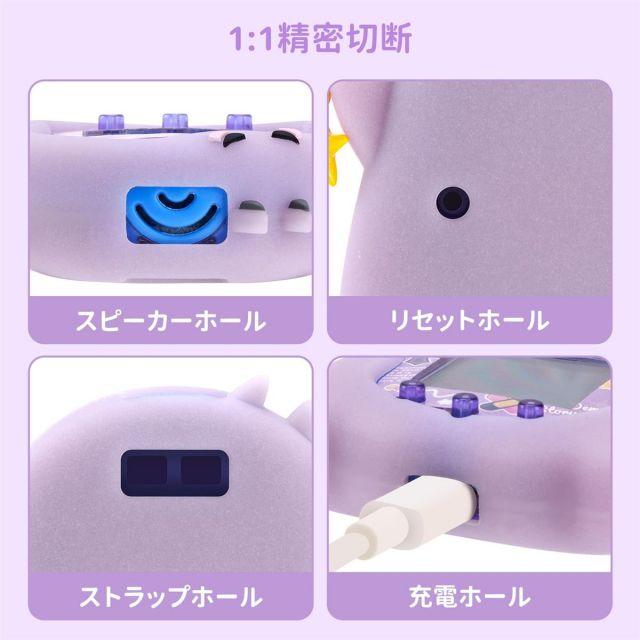 1:1精密切断

スピーカーホール

リセットホール

ストラップホール

充電ホール