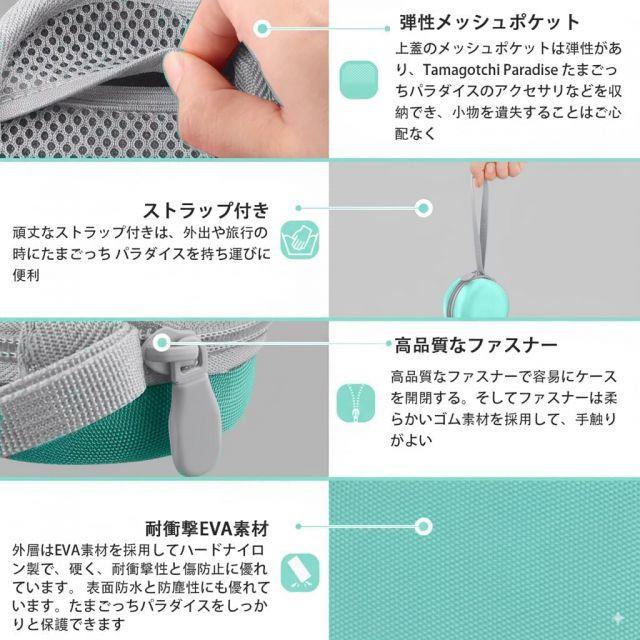 弾性メッシュポケット

上蓋のメッシュポケットは弾性があり、Tamagotchi Paradise たまごっちパラダイスのアクセサリなどを収納でき、小物を遺失することはご心配なく

ストラップ付き

頑丈なストラップ付きは、外出や旅行の時にたまごっち パラダイスを持ち運びに便利

高品質なファスナー

高品質なファスナーで容易にケースを開閉する。そしてファスナーは柔らかいゴム素材を採用して、手触りがよい

耐衝撃EVA素材

外層はEVA素材を採用してハードナイロン製で、硬く、耐衝撃性と傷防止に優れています。 表面防水と防塵性にも優れています。たまごっちパラダイスをしっかりと保護できます