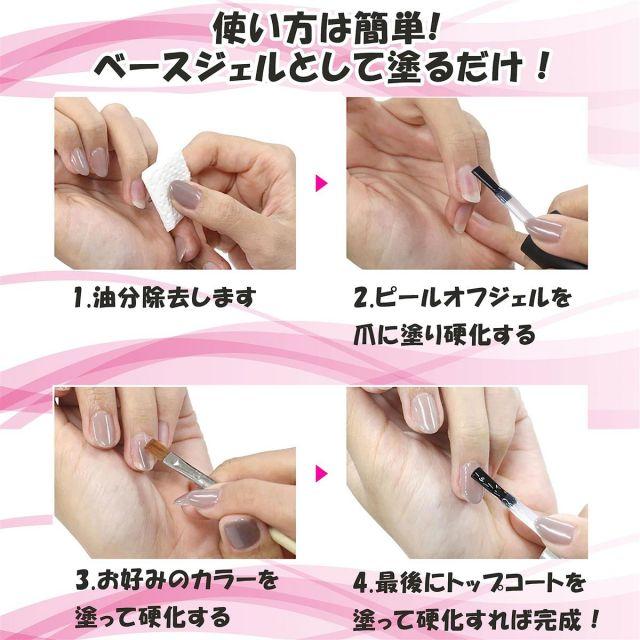 使い方は簡単!
ベースジェルとして塗るだけ！

1.油分除去します

2.ピールオフジェルを爪に塗り硬化する

3.お好みのカラーを塗って硬化する

4.最後にトップコートを塗って硬化すれば完成！