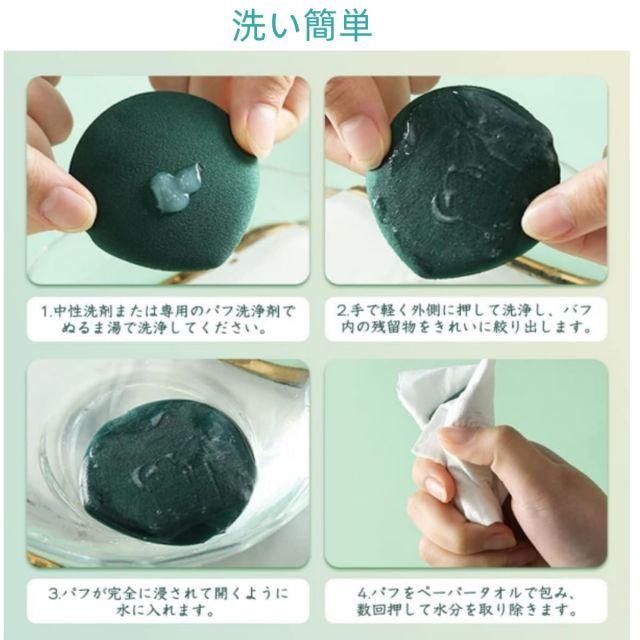 洗い簡単

1.中性洗剤または専用のパフ洗浄剤でぬるま湯で洗浄してください。

2.手で軽く外側に押して洗浄し、パフ内の残留物をきれいに絞り出します。

3.パフが完全に浸されて開くように水に入れます。

4.パフをペーパータオルで包み、数回押して水分を取り除きます。