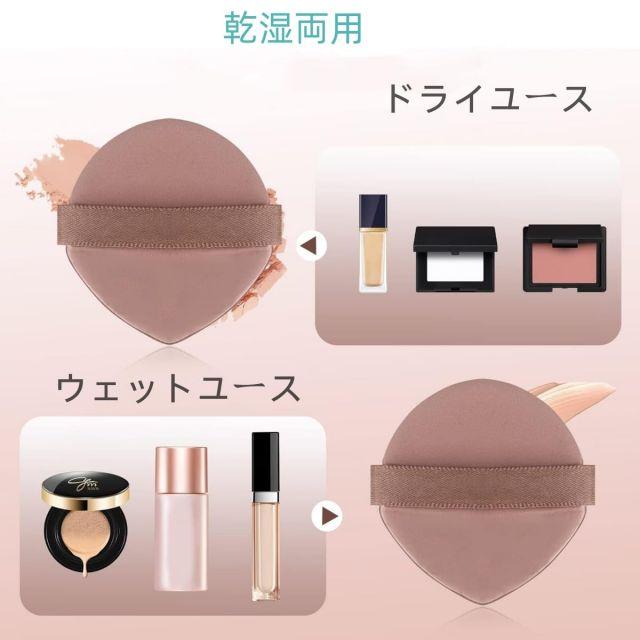 乾湿両用

ドライユース

ウェットユース