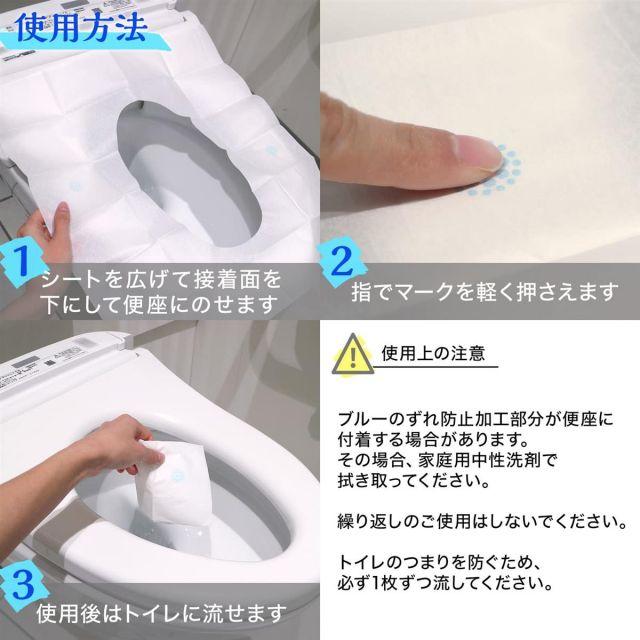 使用方法

1
シートを広げて接着面を下にして便座にのせます

2
指でマークを軽く押さえます

3
使用後はトイレに流せます

使用上の注意

ブルーのずれ防止加工部分が便座に付着する場合があります。
その場合、家庭用中性洗剤で拭き取ってください。

繰り返しのご使用はしないでください。

トイレのつまりを防ぐため、必ず1枚ずつ流してください。