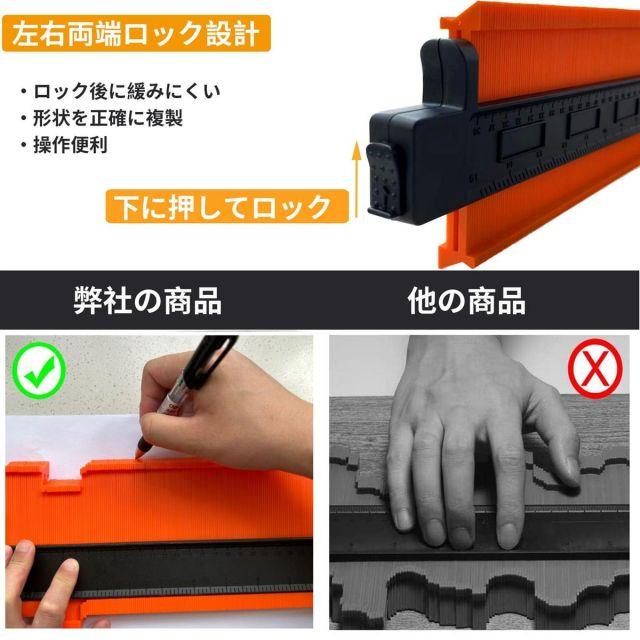 左右両端ロック設計

・ロック後に緩みにくい
・形状を正確に複製
・操作便利

下に押してロック

弊社の商品

他の商品