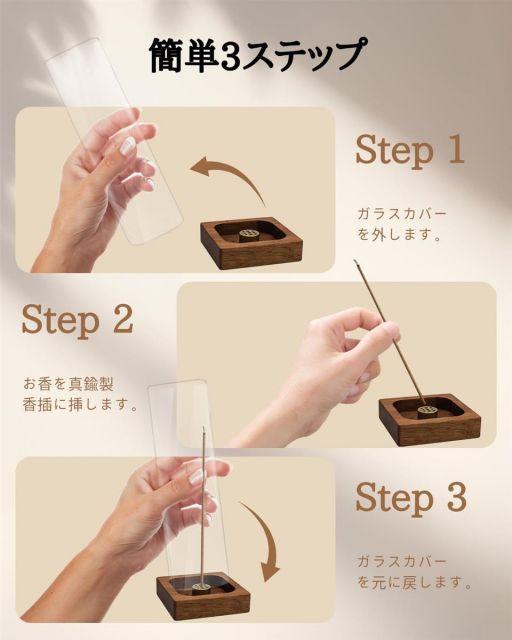 簡単3ステップ

Step 1

ガラスカバーを外します。

Step 2

お香を真鍮製香插に挿します。

Step 3

ガラスカバーを元に戻します。