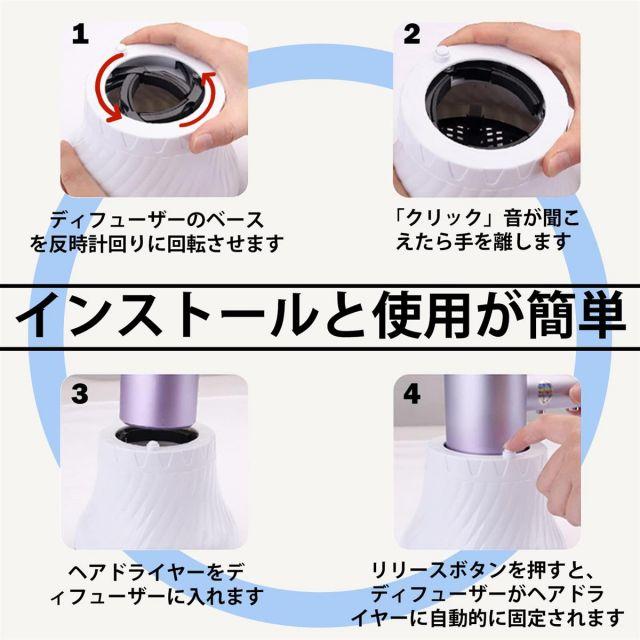 1

ディフューザーのベースを反時計回りに回転させます

2

「クリック」音が聞こえたら手を離します

インストールと使用が簡単

3

ヘアドライヤーをディフューザーに入れます

4

リリースボタンを押すと、ディフューザーがヘアドライヤーに自動的に固定されます