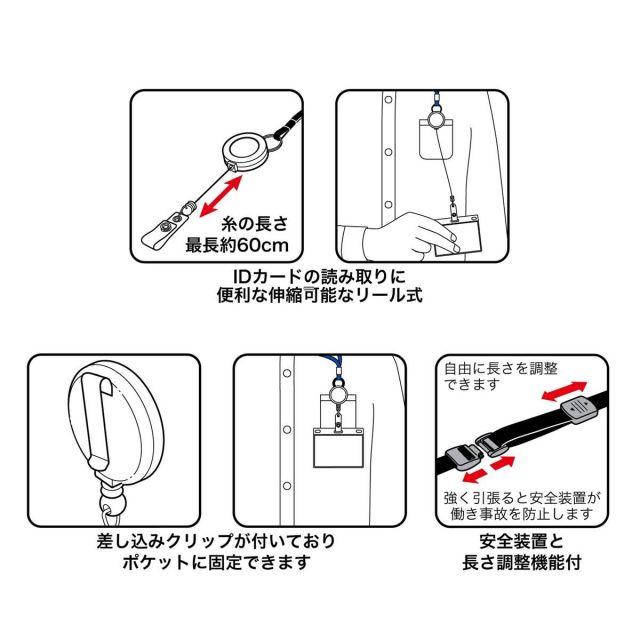 糸の長さ
最長約60cm

IDカードの読み取りに
便利な伸縮可能なリール式

差し込みクリップが付いており
ポケットに固定できます

自由に長さを調整
できます

強く引張ると安全装置が
働き事故を防止します

安全装置と
長さ調整機能付