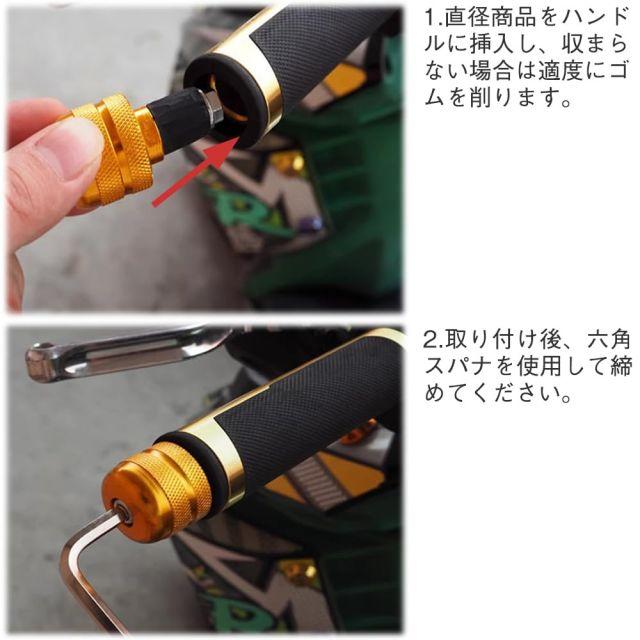 1.直径商品をハンドルに挿入し、収まらない場合は適度にゴムを削ります。

2.取り付け後、六角スパナを使用して締めてください。