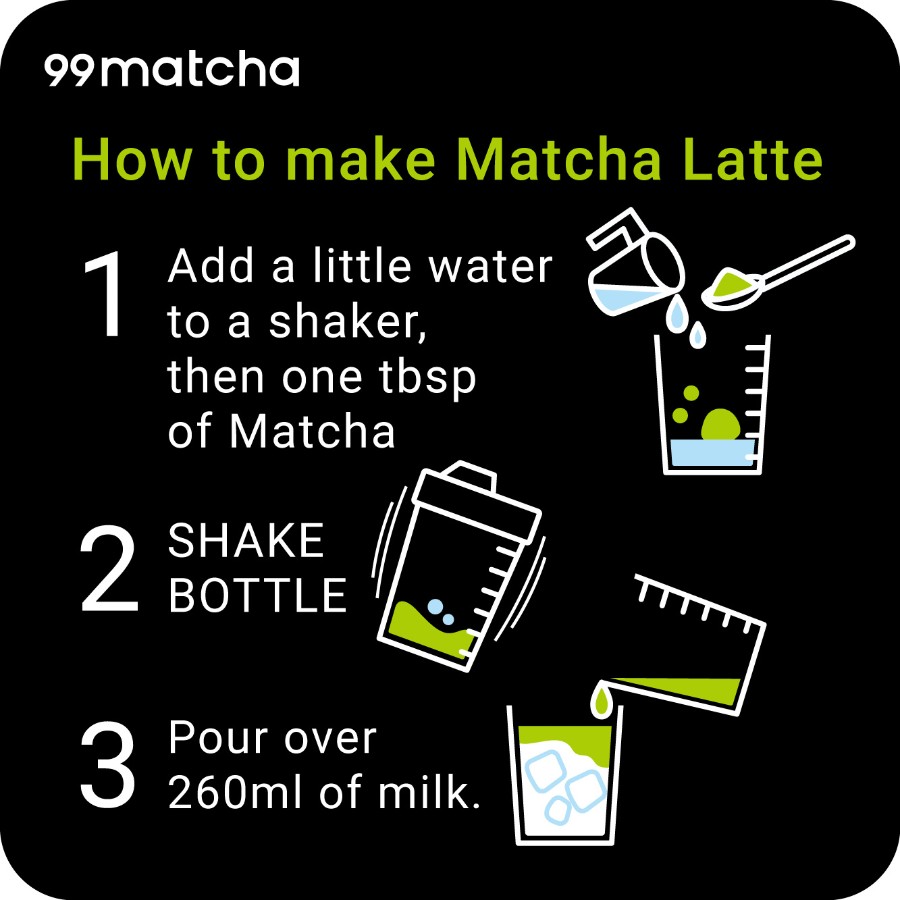 99matcha

How to make Matcha Latte

1 Add a little water to a shaker, then one tbsp of Matcha

2 SHAKE BOTTLE

3 Pour over 260ml of milk.