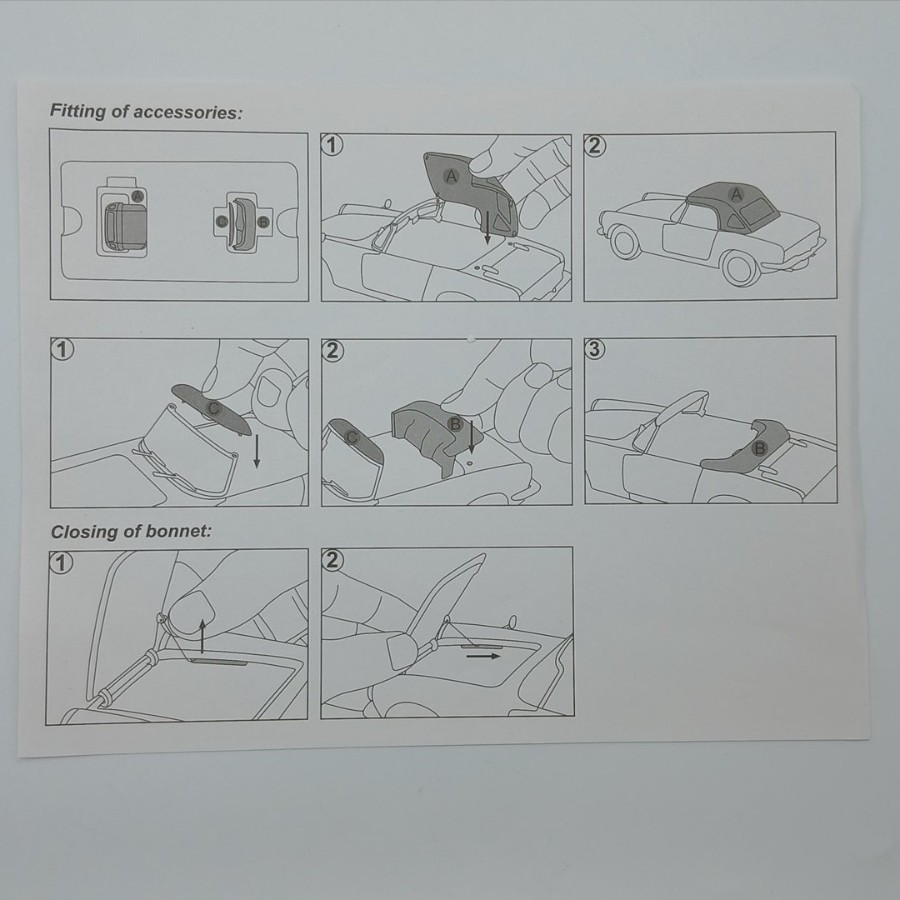 Fitting of accessories:

A

C B

1

A

2

A

1

C

2

C B

3

B

Closing of bonnet:

1

2