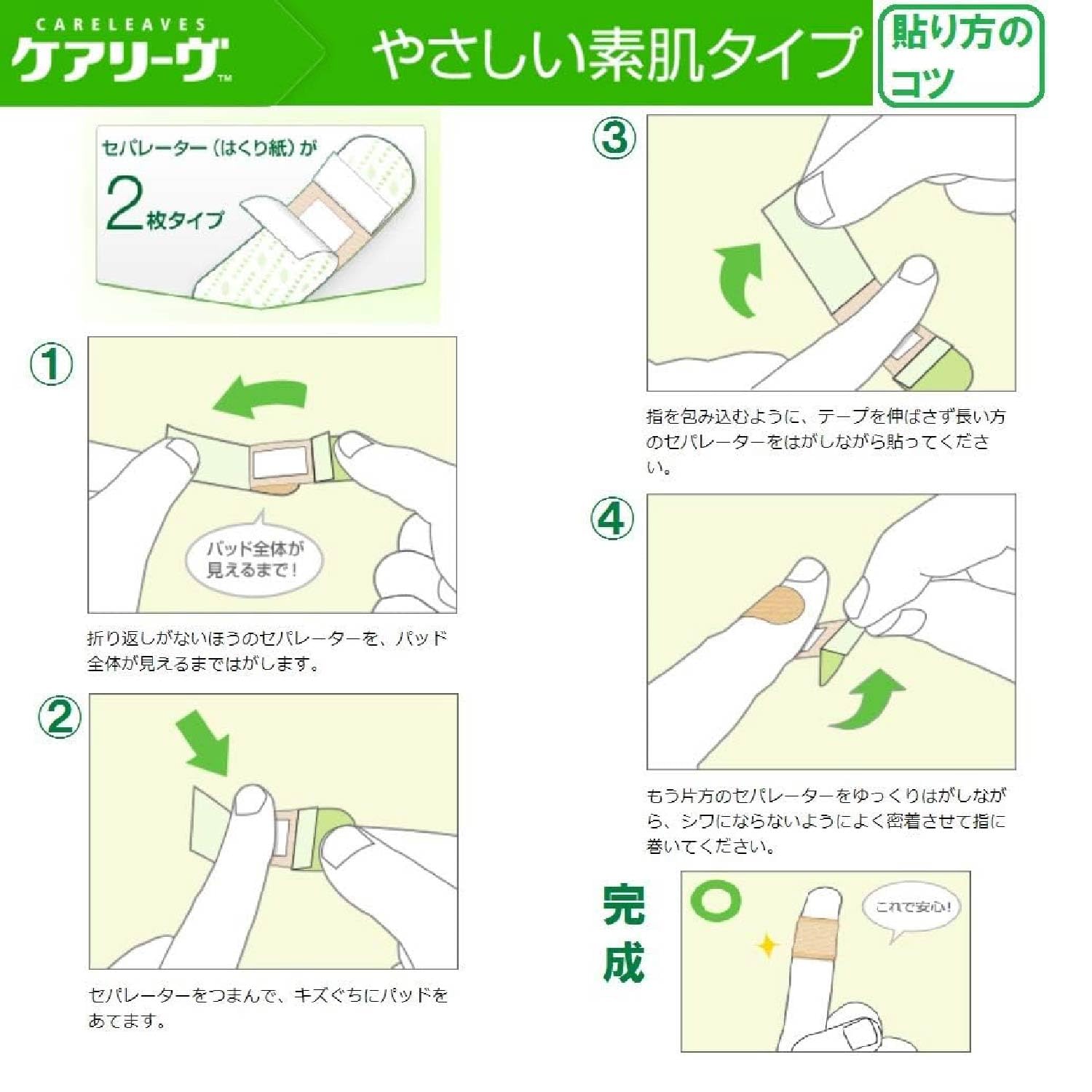 CARELEAVES
ケアリーヴ™

やさしい素肌タイプ

貼り方のコツ

セパレーター（はくり紙）が
2枚タイプ

①

パッド全体が見えるまで！

折り返しがないほうのセパレーターを、パッド全体が見えるまではがします。

②

セパレーターをつまんで、キズぐちにパッドをあてます。

③

指を包み込むように、テープを伸ばさず長い方のセパレーターをはがしながら貼ってください。

④

もう片方のセパレーターをゆっくりはがしながら、シワにならないようによく密着させて指に巻いてください。

完成

これで安心！