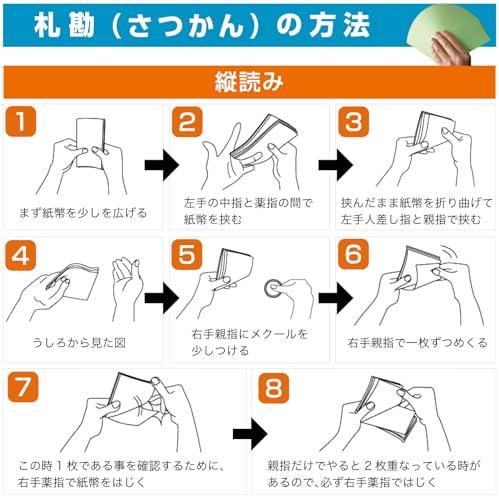 札勘（さつかん）の方法

縦読み

1
まず紙幣を少しを広げる

2
左手の中指と薬指の間で紙幣を挟む

3
挟んだまま紙幣を折り曲げて左手人差し指と親指で挟む

4
うしろから見た図

5
右手親指にメクールを少しつける

6
右手親指で一枚ずつめくる

7
この時１枚である事を確認するために、右手薬指で紙幣をはじく

8
親指だけでやると２枚重なっている時があるので、必ず右手薬指ではじく