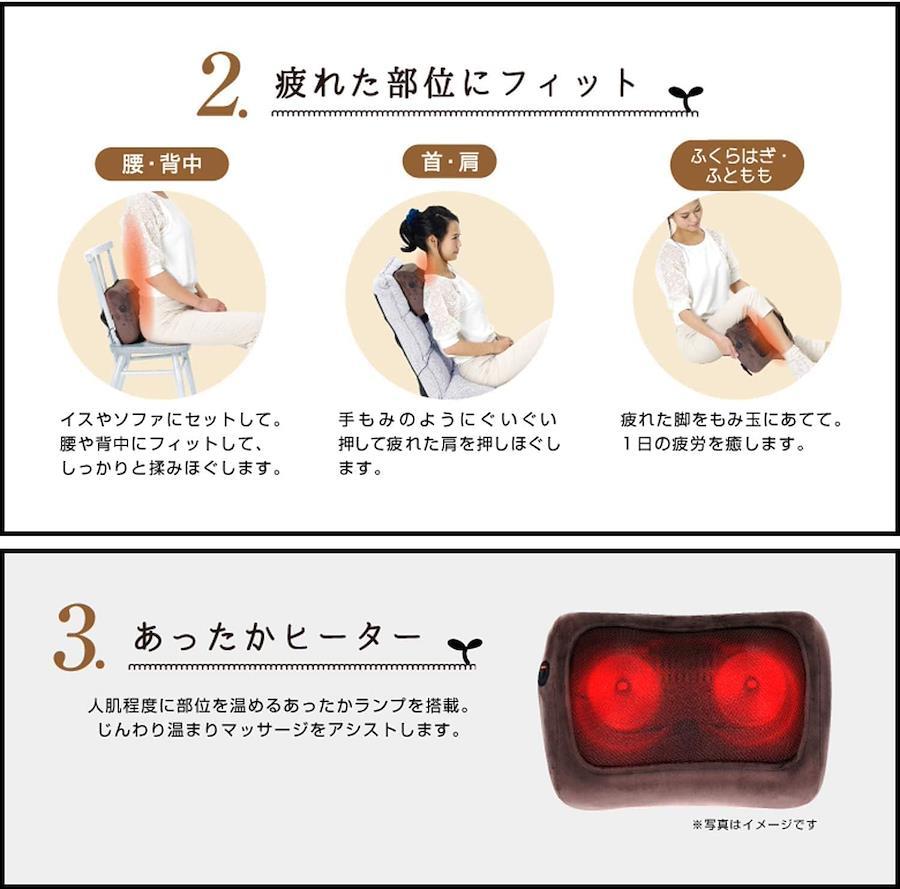 2. 疲れた部位にフィット

腰・背中

イスやソファにセットして。腰や背中にフィットして、しっかりと揉みほぐします。

首・肩

手もみのようにぐいぐい押して疲れた肩を押しほぐします。

ふくらはぎ・ふともも

疲れた脚をもみ玉にあてて。1日の疲労を癒します。

3. あったかヒーター

人肌程度に部位を温めるあったかランプを搭載。じんわり温まりマッサージをアシストします。

※写真はイメージです