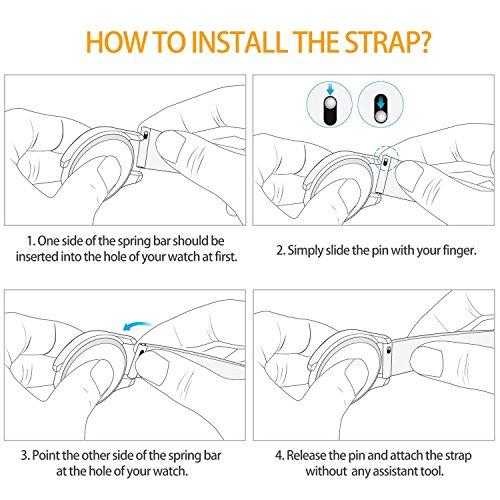 HOW TO INSTALL THE STRAP?

1. One side of the spring bar should be inserted into the hole of your watch at first.

2. Simply slide the pin with your finger.

3. Point the other side of the spring bar at the hole of your watch.

4. Release the pin and attach the strap without any assistant tool.