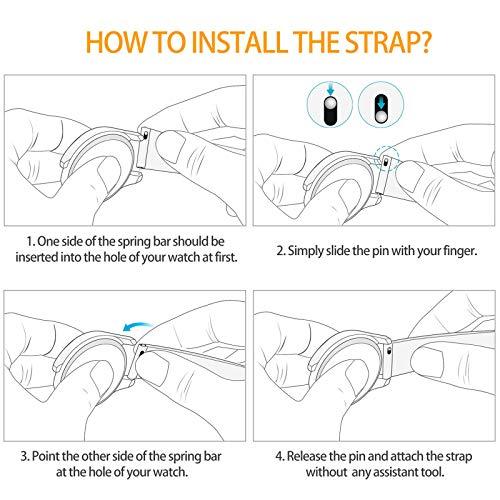 HOW TO INSTALL THE STRAP?

1. One side of the spring bar should be inserted into the hole of your watch at first.

2. Simply slide the pin with your finger.

3. Point the other side of the spring bar at the hole of your watch.

4. Release the pin and attach the strap without any assistant tool.