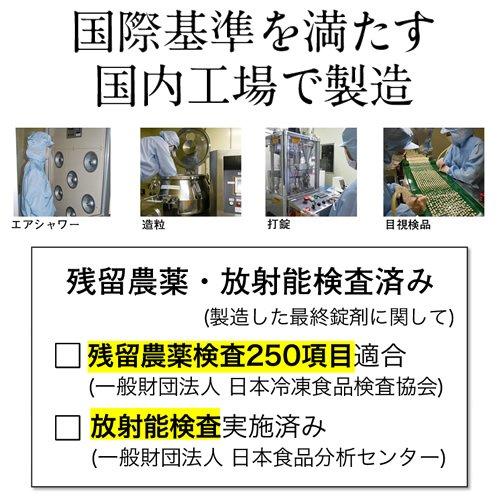 国際基準を満たす
国内工場で製造

エアシャワー

造粒

打錠

目視検品

残留農薬・放射能検査済み
(製造した最終錠剤に関して)

☐ 残留農薬検査250項目適合
(一般財団法人 日本冷凍食品検査協会)

☐ 放射能検査実施済み
(一般財団法人 日本食品分析センター)