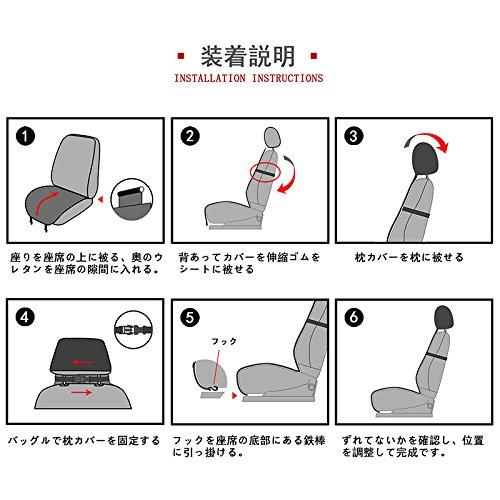 装着説明
INSTALLATION INSTRUCTIONS

1
座りを座席の上に被る、奥のウレタンを座席の隙間に入れる。

2
背あってカバーを伸縮ゴムをシートに被せる

3
枕カバーを枕に被せる

4
バッグルで枕カバーを固定する

5
フック
フックを座席の底部にある鉄棒に引っ掛ける。

6
ずれてないかを確認し、位置を調整して完成です。