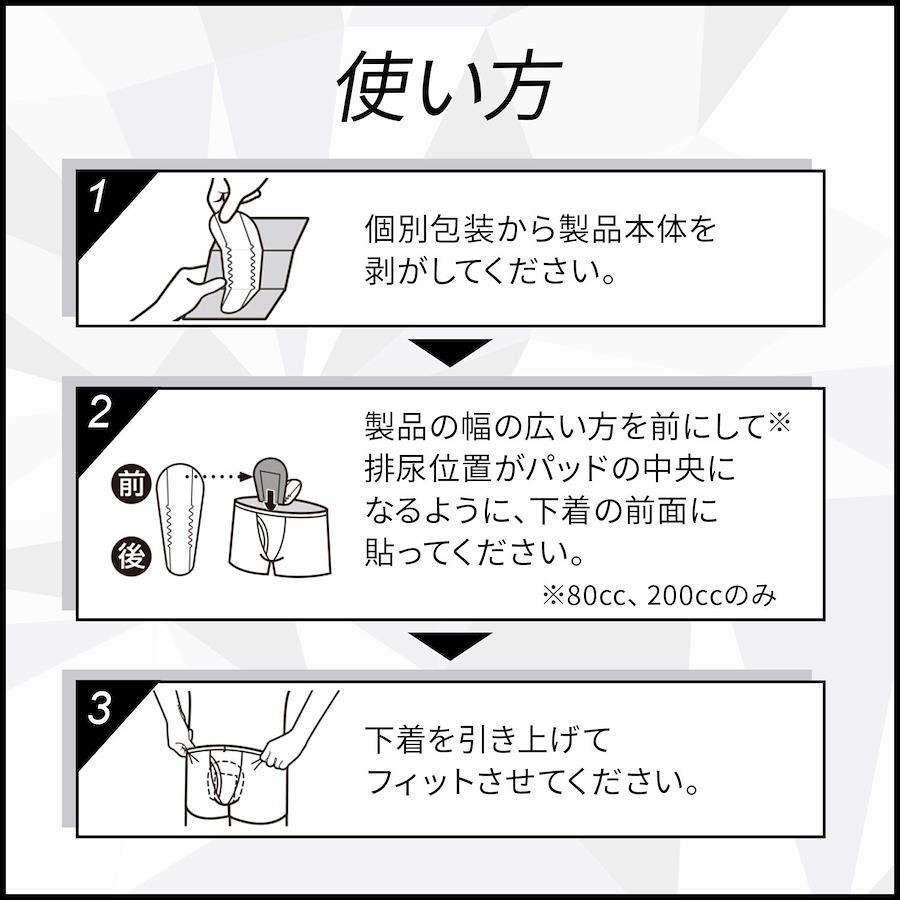 使い方

1

個別包装から製品本体を剥がしてください。

2

前

後

製品の幅の広い方を前にして※排尿位置がパッドの中央になるように、下着の前面に貼ってください。

※80cc、200ccのみ

3

下着を引き上げてフィットさせてください。