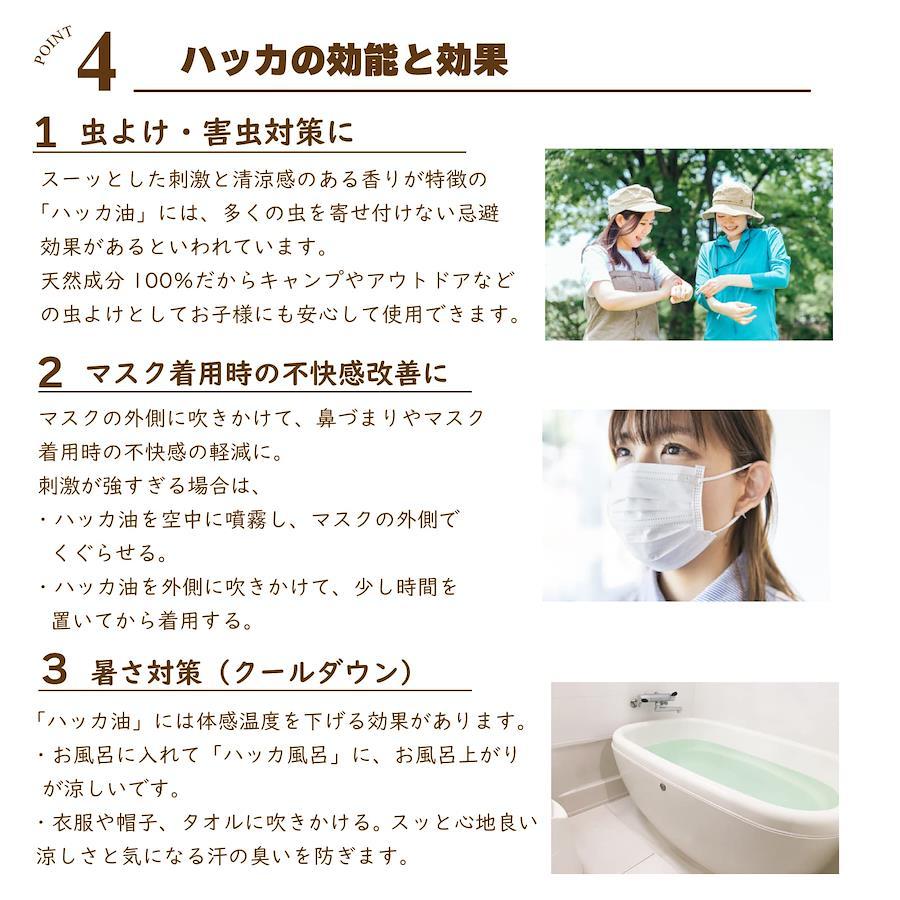 POINT 4 ハッカの効能と効果

1 虫よけ・害虫対策に

スーッとした刺激と清涼感のある香りが特徴の「ハッカ油」には、多くの虫を寄せ付けない忌避効果があるといわれています。
天然成分 100%だからキャンプやアウトドアなどの虫よけとしてお子様にも安心して使用できます。

2 マスク着用時の不快感改善に

マスクの外側に吹きかけて、鼻づまりやマスク着用時の不快感の軽減に。
刺激が強すぎる場合は、
・ハッカ油を空中に噴霧し、マスクの外側でくぐらせる。
・ハッカ油を外側に吹きかけて、少し時間を置いてから着用する。

3 暑さ対策（クールダウン）

「ハッカ油」には体感温度を下げる効果があります。
・お風呂に入れて「ハッカ風呂」に、お風呂上がりが涼しいです。
・衣服や帽子、タオルに吹きかける。スッと心地良い涼しさと気になる汗の臭いを防ぎます。