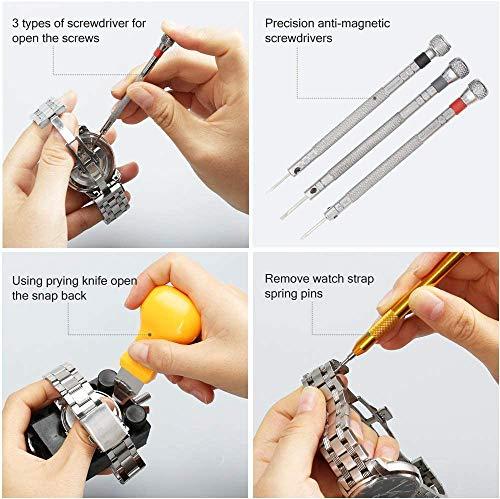 3 types of screwdriver for open the screws

Precision anti-magnetic screwdrivers

Using prying knife open the snap back

Remove watch strap spring pins