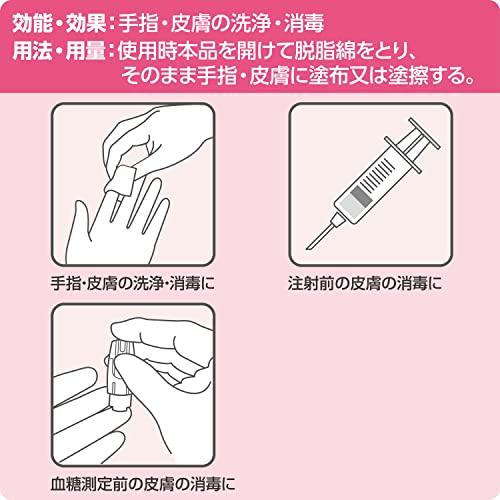 効能・効果：手指・皮膚の洗浄・消毒
用法・用量：使用時本品を開けて脱脂綿をとり、そのまま手指・皮膚に塗布又は塗擦する。

手指・皮膚の洗浄・消毒に

注射前の皮膚の消毒に

血糖測定前の皮膚の消毒に