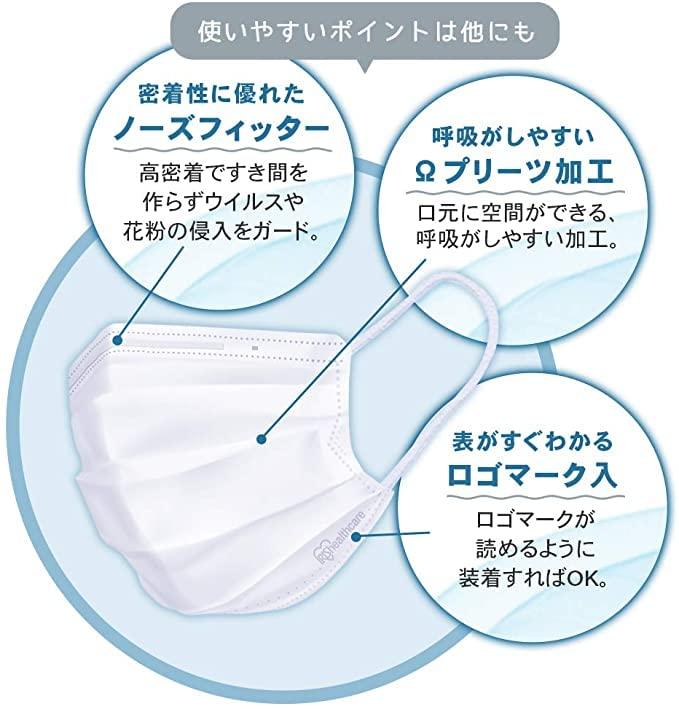 使いやすいポイントは他にも

密着性に優れた
ノーズフィッター
高密着ですき間を作らずウイルスや花粉の侵入をガード。

呼吸がしやすい
Ωプリーツ加工
口元に空間ができる、呼吸がしやすい加工。

表がすぐわかる
ロゴマーク入
ロゴマークが読めるように装着すればOK。

healthcare