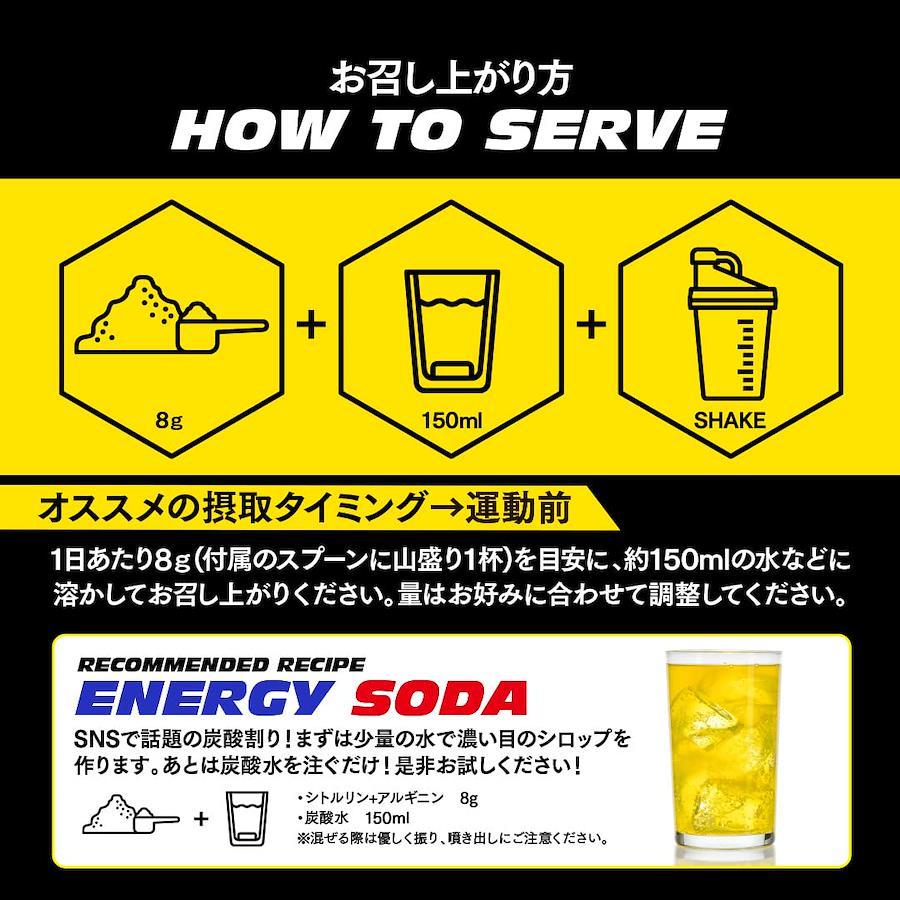 お召し上がり方
HOW TO SERVE

8g
+
150ml
+
SHAKE

オススメの摂取タイミング→運動前

1日あたり8g（付属のスプーンに山盛り1杯）を目安に、約150mlの水などに溶かしてお召し上がりください。量はお好みに合わせて調整してください。

RECOMMENDED RECIPE
ENERGY SODA
SNSで話題の炭酸割り！まずは少量の水で濃い目のシロップを作ります。あとは炭酸水を注ぐだけ！是非お試しください！

+
・シトルリン+アルギニン　8g
・炭酸水　150ml
※混ぜる際は優しく振り、噴き出しにご注意ください。