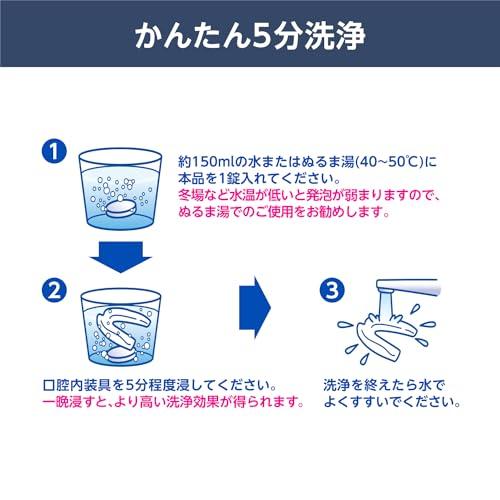 かんたん5分洗浄

1

約150mlの水またはぬるま湯(40~50℃)に本品を1錠入れてください。
冬場など水温が低いと発泡が弱まりますので、ぬるま湯でのご使用をお勧めします。

2

口腔内装具を5分程度浸してください。
一晩浸すと、より高い洗浄効果が得られます。

3

洗浄を終えたら水でよくすすいでください。