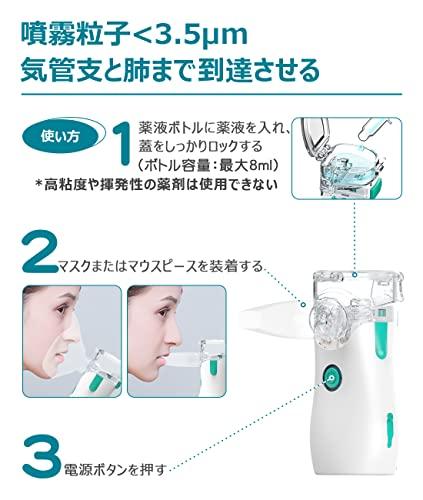 噴霧粒子<3.5μm
気管支と肺まで到達させる

使い方

1 薬液ボトルに薬液を入れ、蓋をしっかりロックする（ボトル容量：最大8ml）

＊高粘度や揮発性の薬剤は使用できない

2 マスクまたはマウスピースを装着する

3 電源ボタンを押す