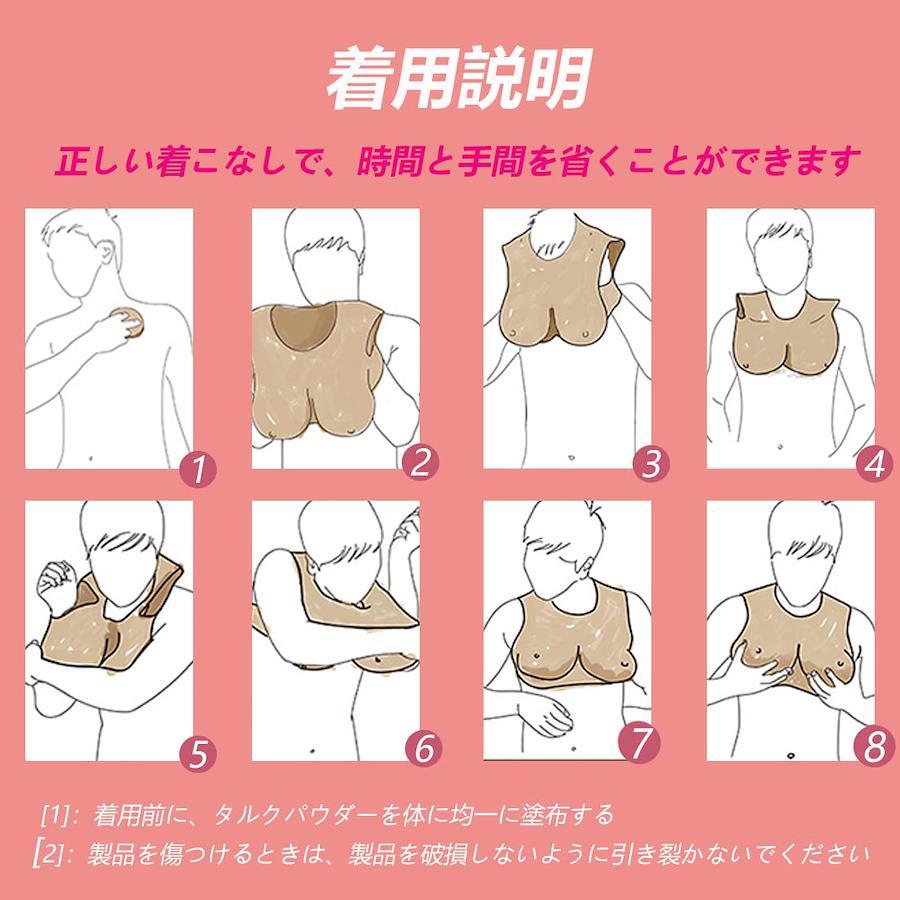 着用説明

正しい着こなしで、時間と手間を省くことができます

1

2

3

4

5

6

7

8

[1]：着用前に、タルクパウダーを体に均一に塗布する

[2]：製品を傷つけるときは、製品を破損しないように引き裂かないでください