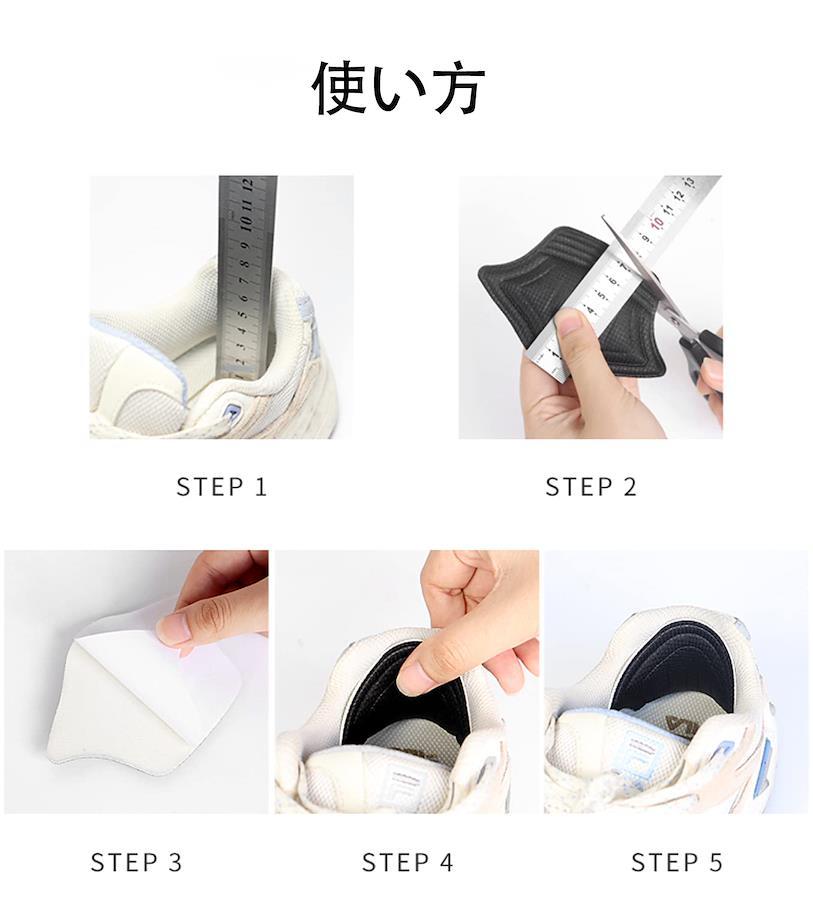 使い方

STEP 1

STEP 2

STEP 3

STEP 4

STEP 5