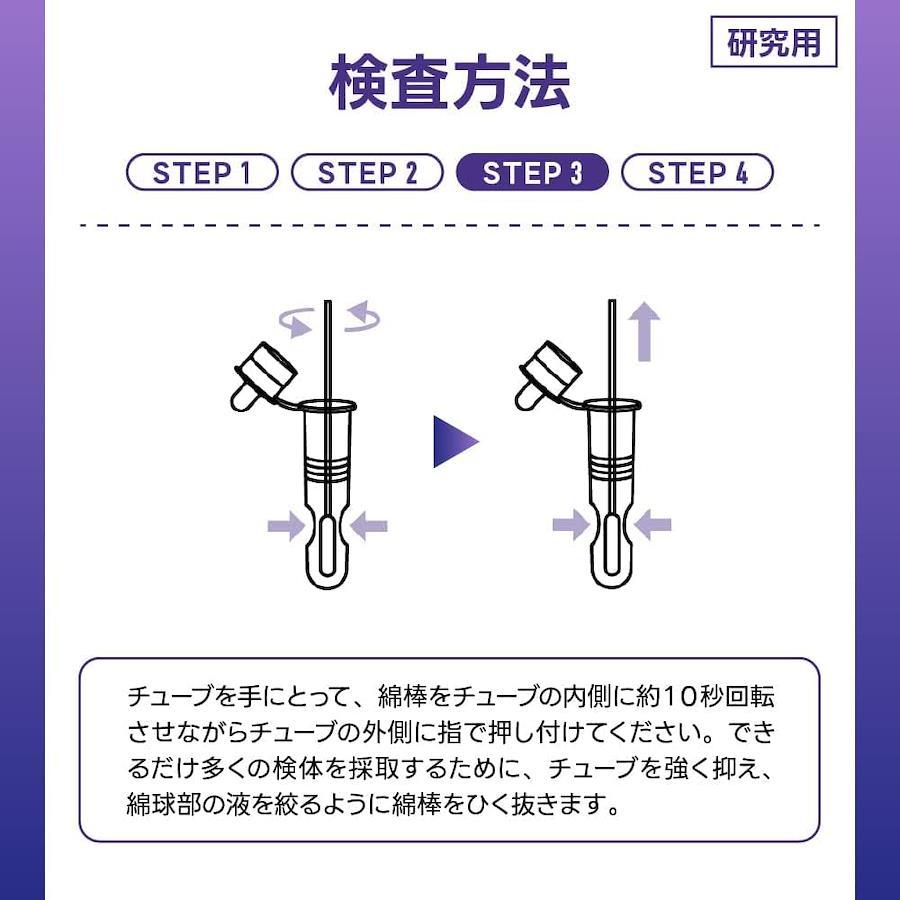 研究用

検査方法

STEP 1 STEP 2 STEP 3 STEP 4

チューブを手にとって、綿棒をチューブの内側に約10秒回転させながらチューブの外側に指で押し付けてください。できるだけ多くの検体を採取するために、チューブを強く抑え、綿球部の液を絞るように綿棒をひく抜きます。