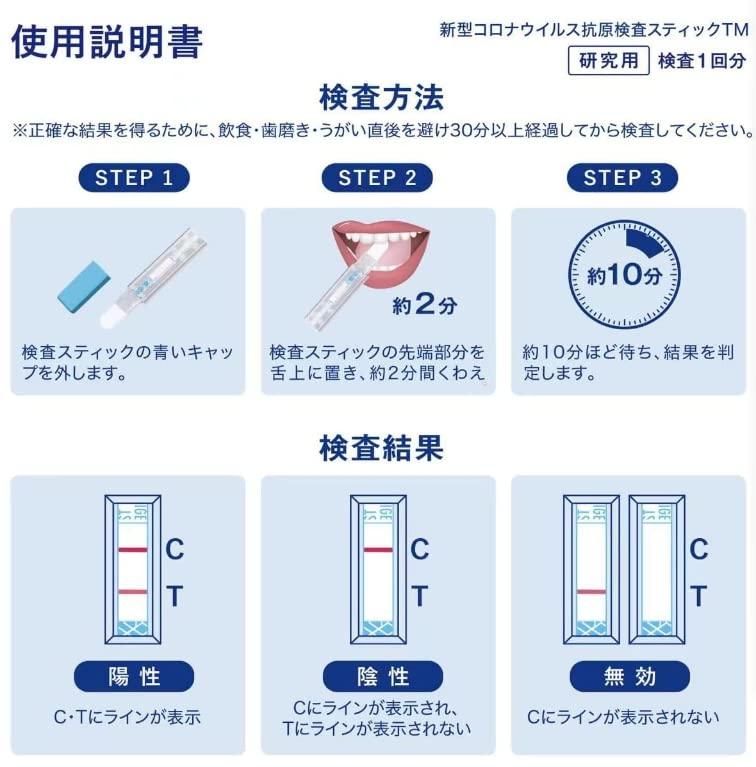 使用説明書

新型コロナウイルス抗原検査スティックTM

研究用 検査1回分

検査方法

※正確な結果を得るために、飲食・歯磨き・うがい直後を避け30分以上経過してから検査してください。

STEP 1

検査スティックの青いキャップを外します。

STEP 2

約2分

検査スティックの先端部分を舌上に置き、約2分間くわえ

STEP 3

約10分

約10分ほど待ち、結果を判定します。

検査結果

C

T

陽性

C・Tにラインが表示

C

T

陰性

Cにラインが表示され、Tにラインが表示されない

C

T

無効

Cにラインが表示されない