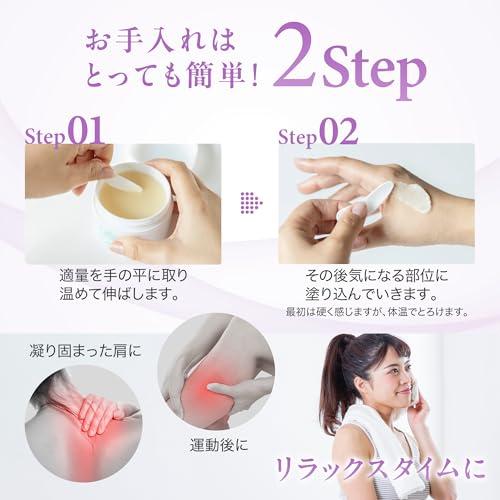 お手入れは
とっても簡単！ 2Step

Step01

適量を手の平に取り
温めて伸ばします。

Step02

その後気になる部位に
塗り込んでいきます。
最初は硬く感じますが、体温でとろけます。

凝り固まった肩に

運動後に

リラックスタイムに