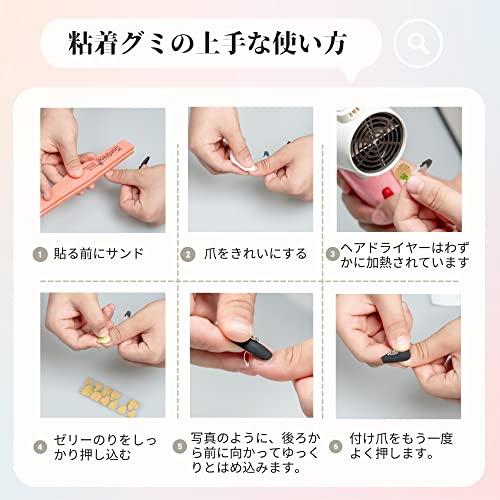 粘着グミの上手な使い方

1 貼る前にサンド

2 爪をきれいにする

3 ヘアドライヤーはわずかに加熱されています

4 ゼリーのりをしっかり押し込む

5 写真のように、後ろから前に向かってゆっくりとはめ込みます。

6 付け爪をもう一度よく押します。