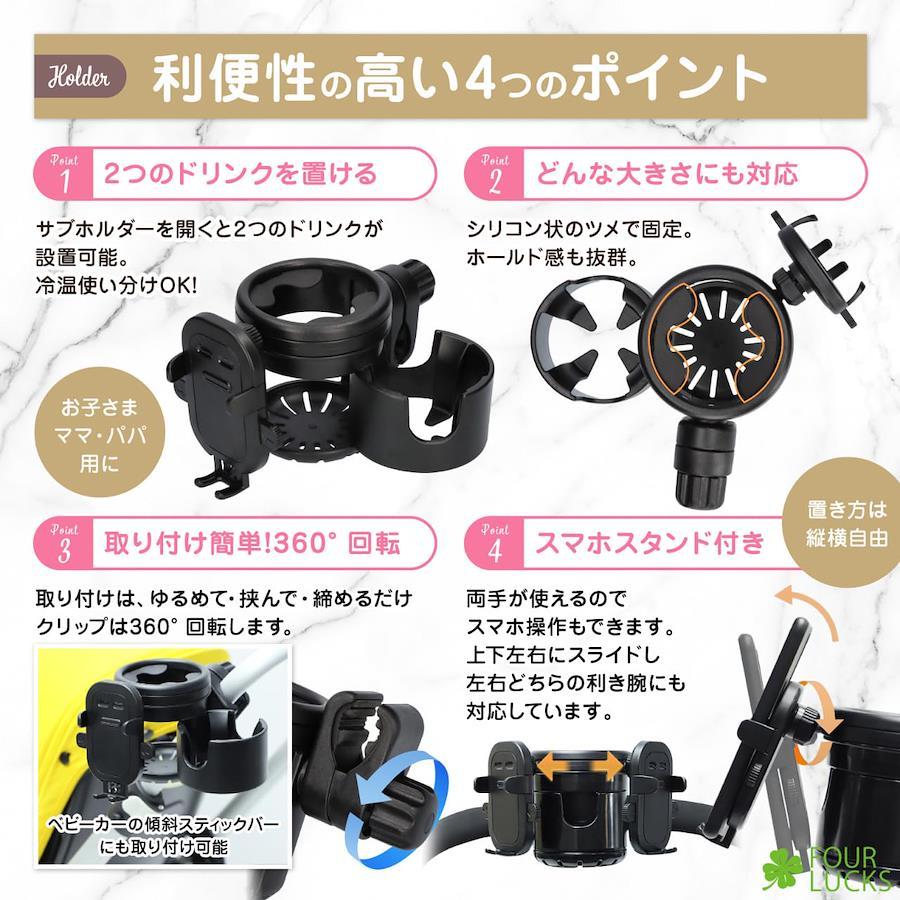 Holder 利便性の高い4つのポイント

Point 1 2つのドリンクを置ける

サブホルダーを開くと2つのドリンクが設置可能。
冷温使い分けOK!

お子さま ママ・パパ 用に

Point 2 どんな大きさにも対応

シリコン状のツメで固定。
ホールド感も抜群。

Point 3 取り付け簡単!360° 回転

取り付けは、ゆるめて・挟んで・締めるだけ
クリップは360° 回転します。

ベビーカーの傾斜スティックバーにも取り付け可能

Point 4 スマホスタンド付き

置き方は 縦横自由

両手が使えるので
スマホ操作もできます。
上下左右にスライドし
左右どちらの利き腕にも
対応しています。

FOUR LUCKS