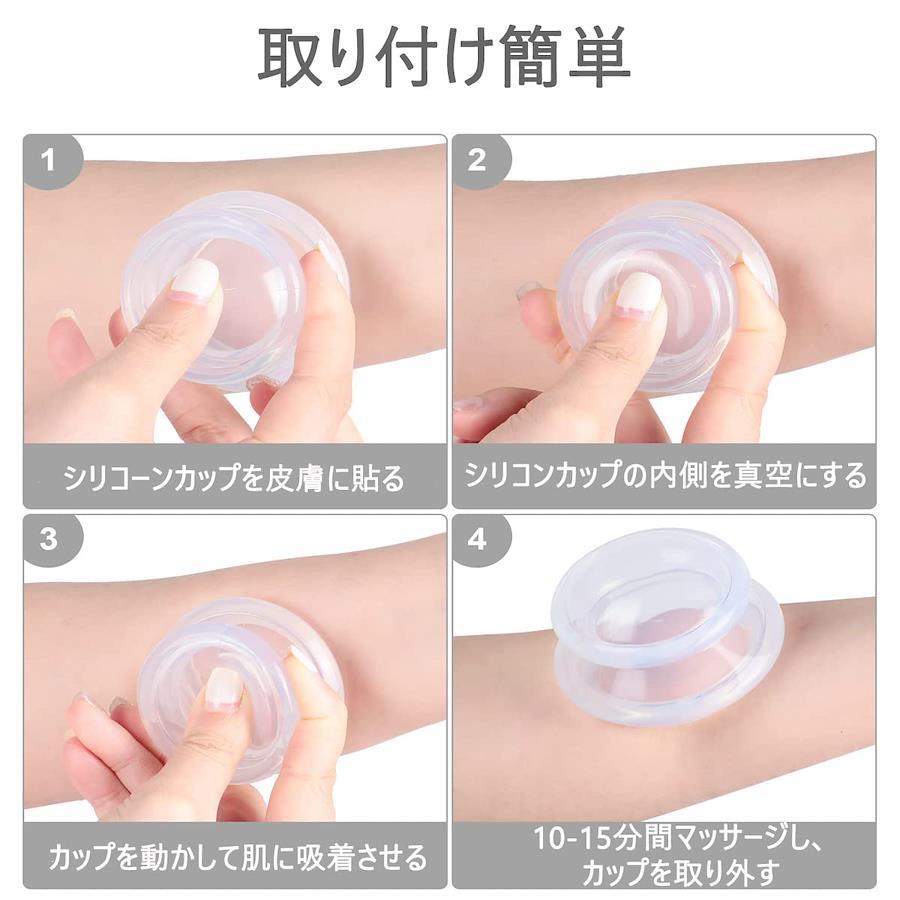 取り付け簡単

1

シリコーンカップを皮膚に貼る

2

シリコンカップの内側を真空にする

3

カップを動かして肌に吸着させる

4

10-15分間マッサージし、カップを取り外す