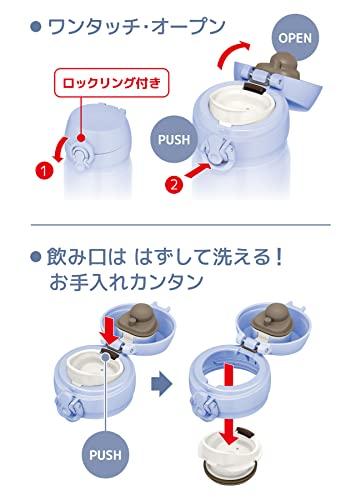 ● ワンタッチ･オープン

OPEN

ロックリング付き

PUSH

1

2

● 飲み口は はずして洗える！
お手入れカンタン

PUSH