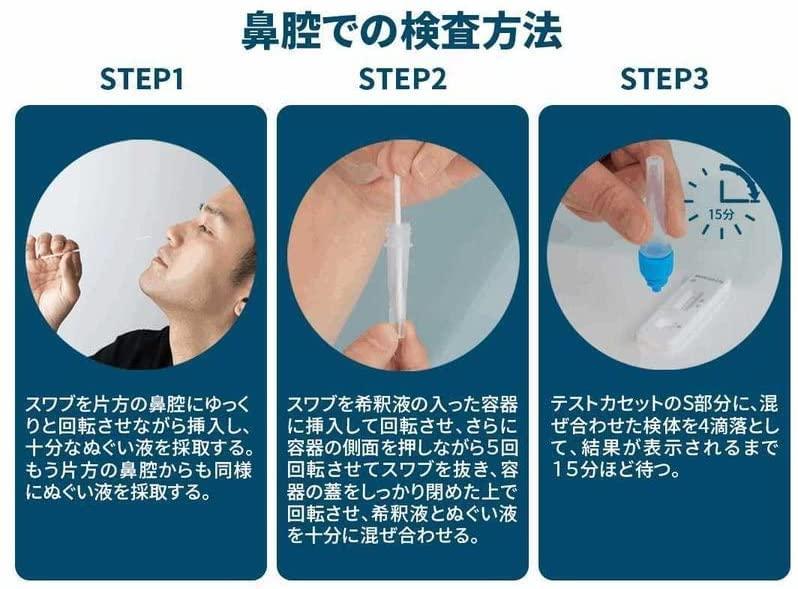 鼻腔での検査方法

STEP1

スワブを片方の鼻腔にゆっくりと回転させながら挿入し、十分なぬぐい液を採取する。もう片方の鼻腔からも同様にぬぐい液を採取する。

STEP2

スワブを希釈液の入った容器に挿入して回転させ、さらに容器の側面を押しながら5回回転させてスワブを抜き、容器の蓋をしっかり閉めた上で回転させ、希釈液とぬぐい液を十分に混ぜ合わせる。

STEP3

15分

テストカセットのS部分に、混ぜ合わせた検体を4滴落として、結果が表示されるまで15分ほど待つ。