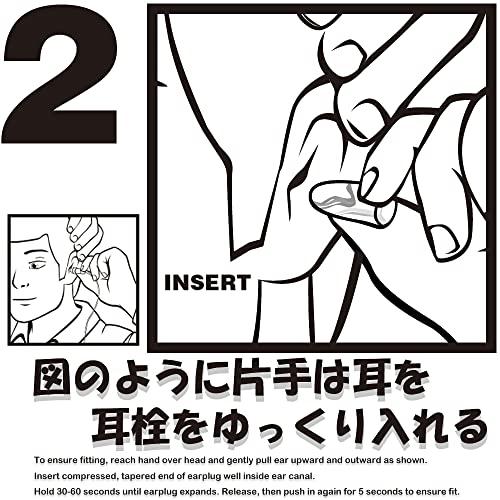 2

INSERT

図のように片手は耳を
耳栓をゆっくり入れる

To ensure fitting, reach hand over head and gently pull ear upward and outward as shown.
Insert compressed, tapered end of earplug well inside ear canal.
Hold 30-60 seconds until earplug expands. Release, then push in again for 5 seconds to ensure fit.