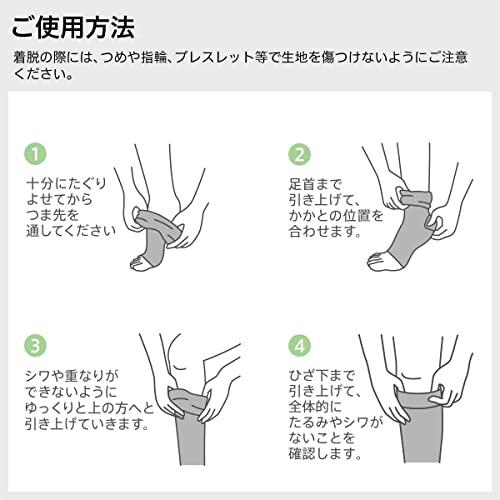 ご使用方法

着脱の際には、つめや指輪、ブレスレット等で生地を傷つけないようにご注意ください。

1
十分にたぐりよせてからつま先を通してください

2
足首まで引き上げて、かかとの位置を合わせます。

3
シワや重なりができないようにゆっくりと上の方へと引き上げていきます。

4
ひざ下まで引き上げて、全体的にたるみやシワがないことを確認します。