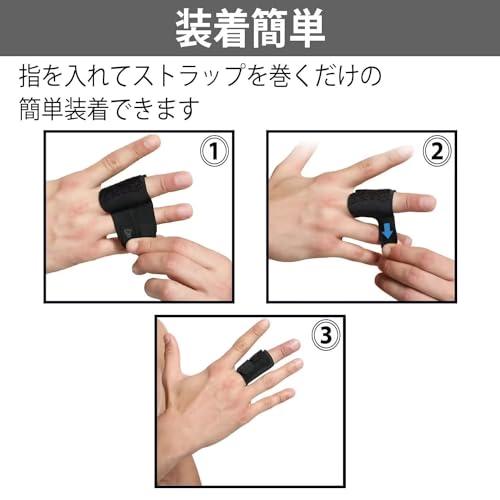 装着簡単

指を入れてストラップを巻くだけの簡単装着できます

①

②

③