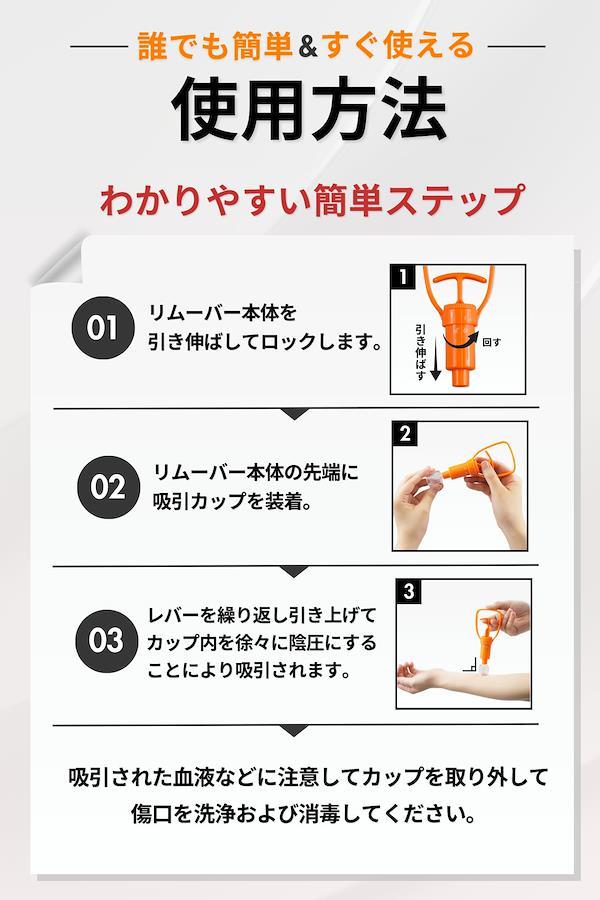 誰でも簡単&すぐ使える

使用方法

わかりやすい簡単ステップ

01 リムーバー本体を引き伸ばしてロックします。

1
引き伸ばす
回す

02 リムーバー本体の先端に吸引カップを装着。

2

03 レバーを繰り返し引き上げてカップ内を徐々に陰圧にすることにより吸引されます。

3

吸引された血液などに注意してカップを取り外して傷口を洗浄および消毒してください。