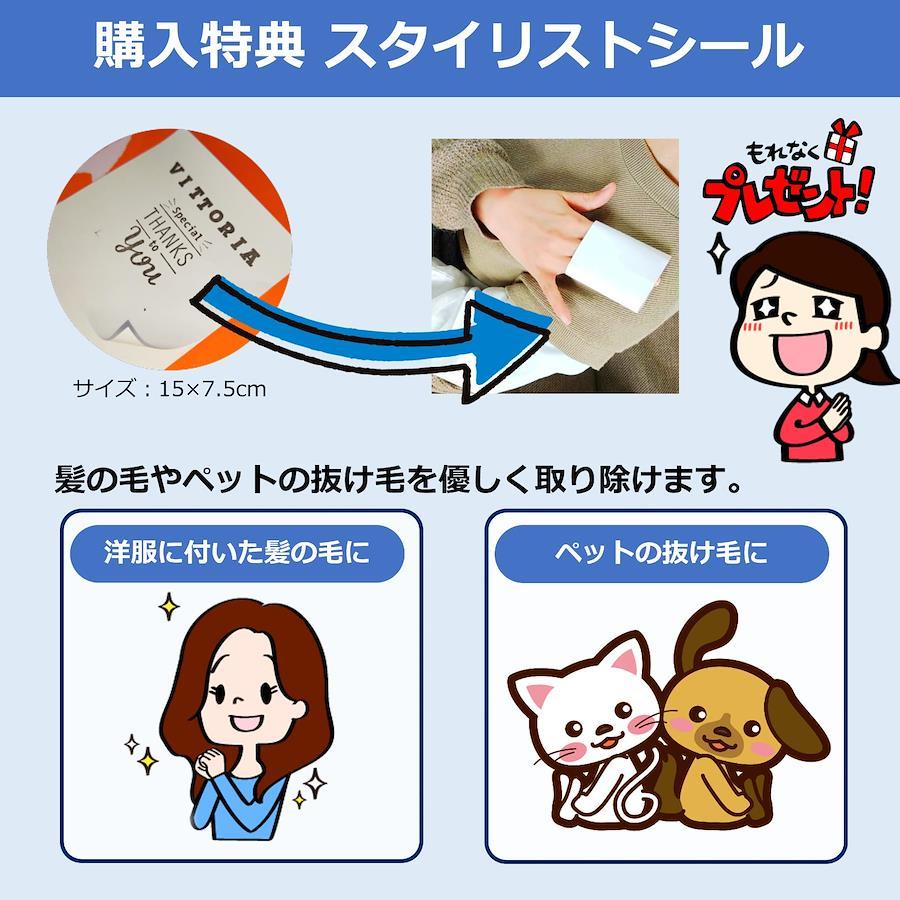 購入特典 スタイリストシール

VITTORIA
Special THANKS to You

サイズ：15×7.5cm

もれなく
プレゼント!

髪の毛やペットの抜け毛を優しく取り除けます。

洋服に付いた髪の毛に

ペットの抜け毛に