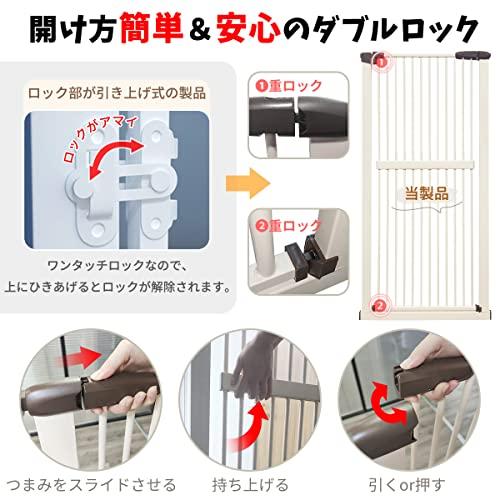 開け方簡単＆安心のダブルロック

ロック部が引き上げ式の製品

ロックがアマイ

ワンタッチロックなので、
上にひきあげるとロックが解除されます。

❶重ロック

❷重ロック

1

当製品

2

つまみをスライドさせる

持ち上げる

引くor押す