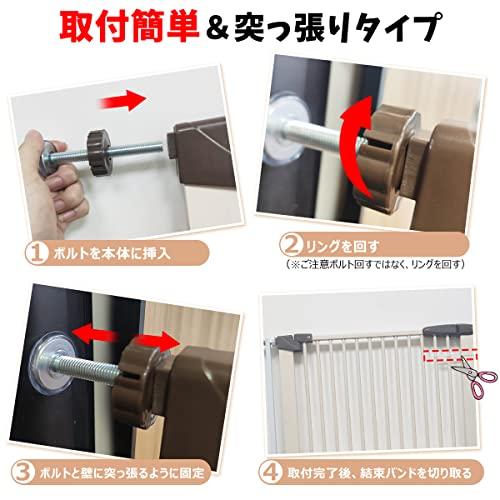 取付簡単＆突っ張りタイプ

1 ボルトを本体に挿入

2 リングを回す
（※ご注意ボルト回すではなく、リングを回す）

3 ボルトと壁に突っ張るように固定

4 取付完了後、結束バンドを切り取る