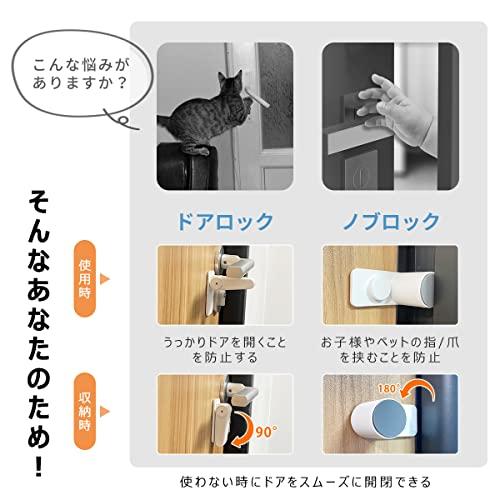 こんな悩みがありますか？

そんなあなたのため！

ドアロック

ノブロック

使用時

うっかりドアを開くことを防止する

お子様やペットの指/爪を挟むことを防止

収納時

90°

180°

使わない時にドアをスムーズに開閉できる