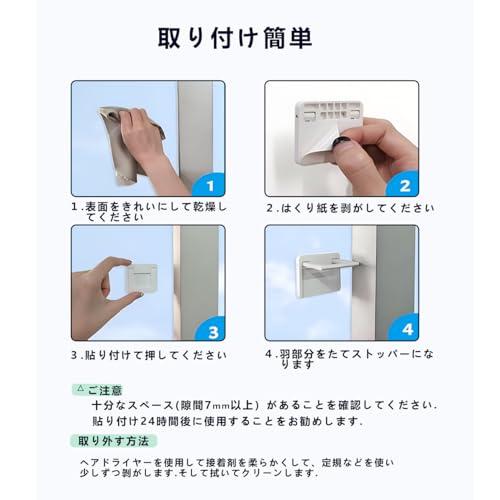 取り付け簡単

1

1.表面をきれいにして乾燥してください

2

2.はくり紙を剥がしてください

3

3.貼り付けて押してください

4

4.羽部分をたてストッパーになります

△ご注意

十分なスペース(隙間7mm以上) があることを確認してください.

貼り付け24時間後に使用することをお勧めします.

取り外す方法

ヘアドライヤーを使用して接着剤を柔らかくして、定規などを使い少しずつ剥がします.そして拭いてクリーンします.