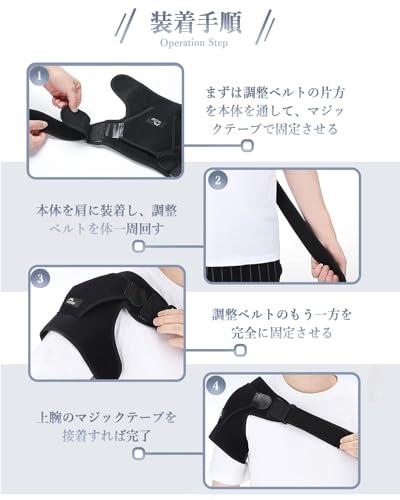 装着手順
Operation Step

1

まずは調整ベルトの片方を本体を通して、マジックテープで固定させる

2

本体を肩に装着し、調整ベルトを体一周回す

3

調整ベルトのもう一方を完全に固定させる

4

上腕のマジックテープを接着すれば完了